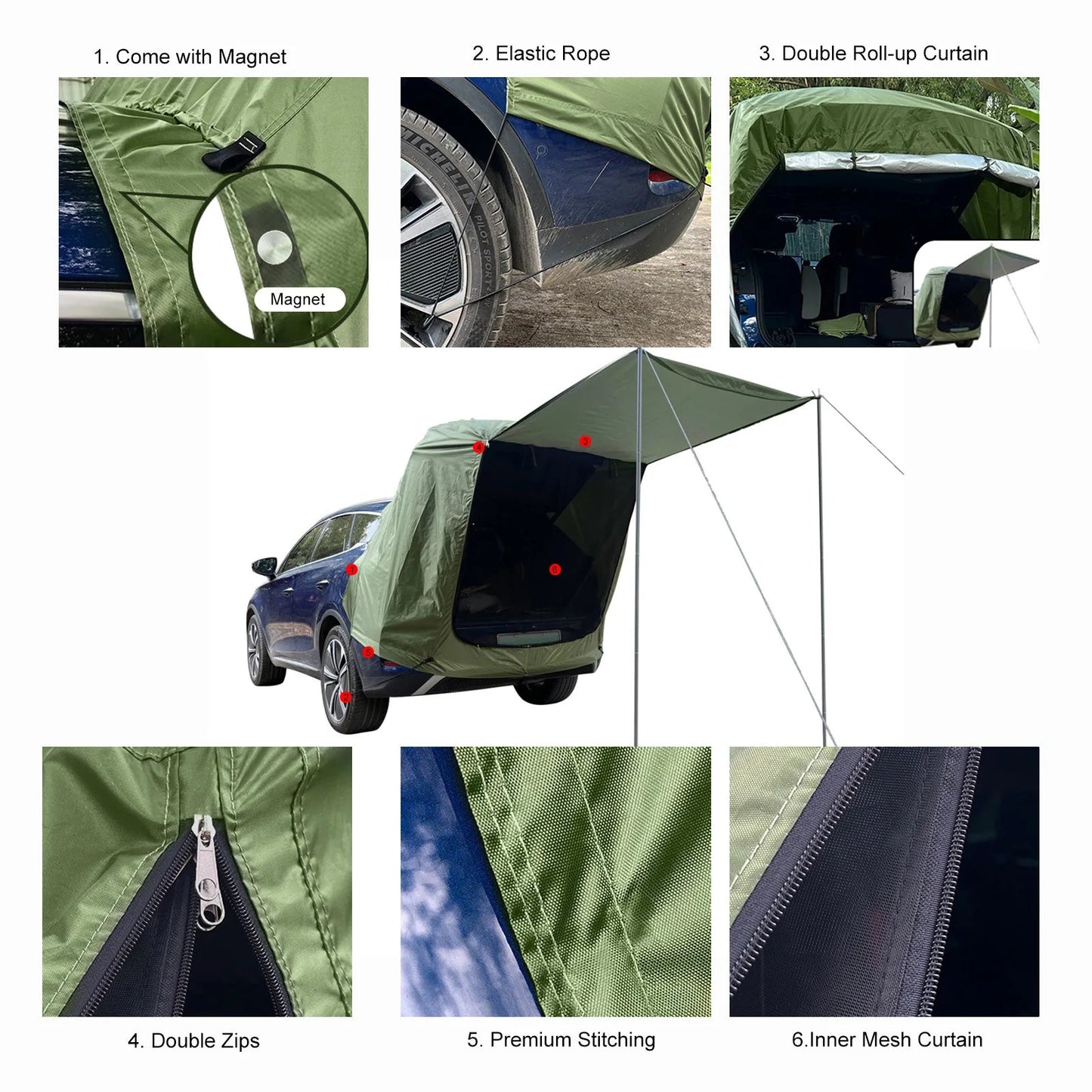 1. Come with Magnet

2. Elastic Rope

3. Double Roll-up Curtain

Magnet

MICHELIN

PILOT SPORT

4

3

1

6

5

2

4. Double Zips

5. Premium Stitching

6.Inner Mesh Curtain