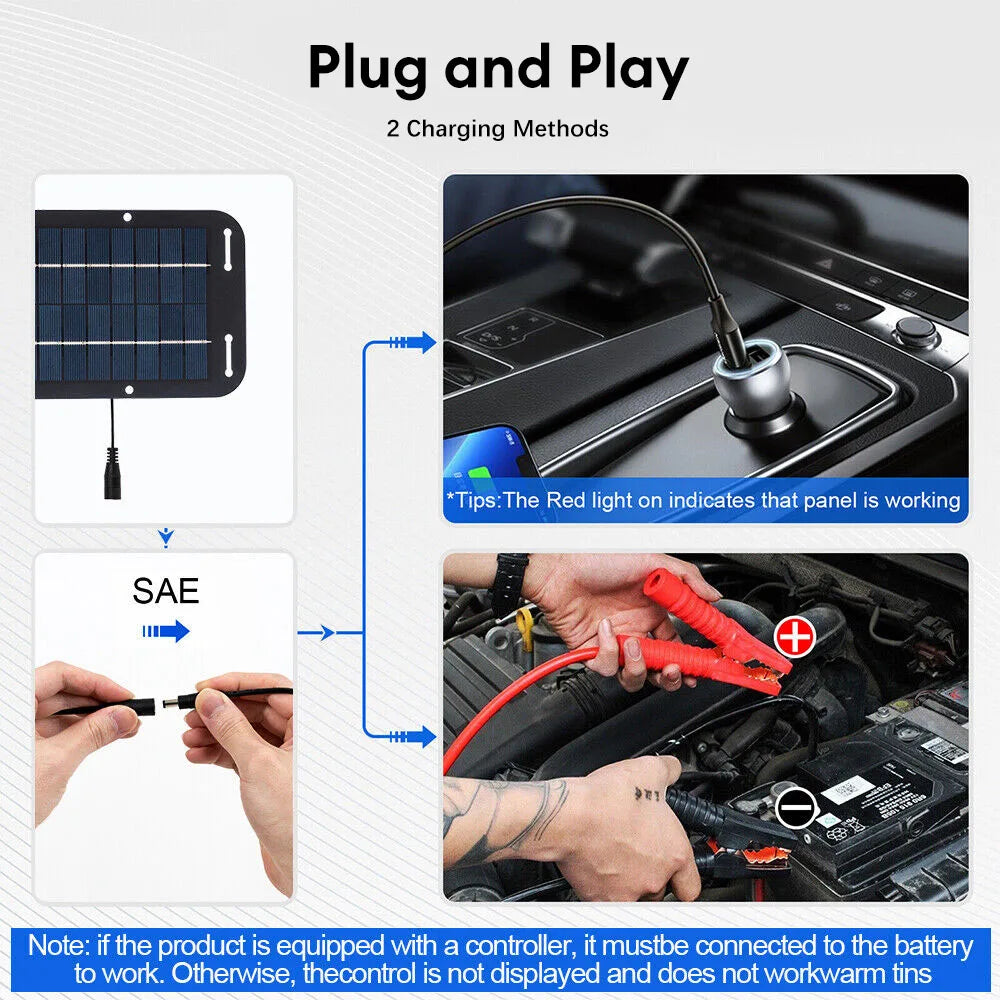 Plug and Play

2 Charging Methods

*Tips:The Red light on indicates that panel is working

SAE

Note: if the product is equipped with a controller, it mustbe connected to the battery to work. Otherwise, thecontrol is not displayed and does not workwarm tins