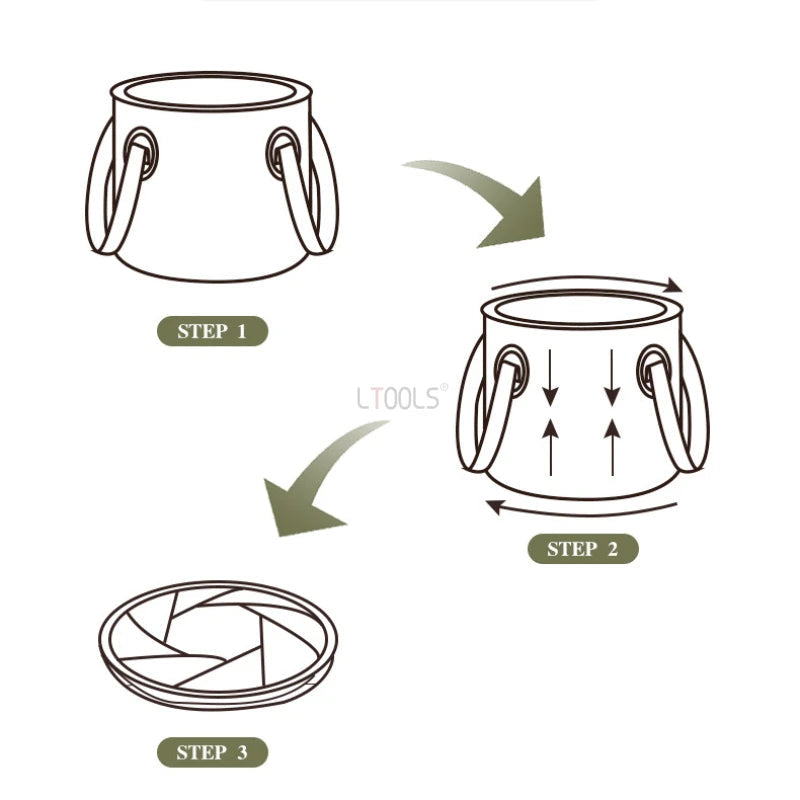 STEP 1

LTOOLS®

STEP 2

STEP 3