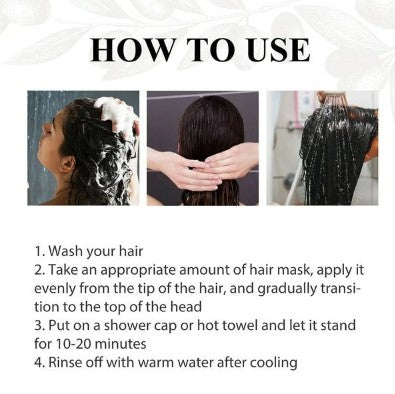 HOW TO USE

1. Wash your hair
2. Take an appropriate amount of hair mask, apply it evenly from the tip of the hair, and gradually transition to the top of the head
3. Put on a shower cap or hot towel and let it stand for 10-20 minutes
4. Rinse off with warm water after cooling